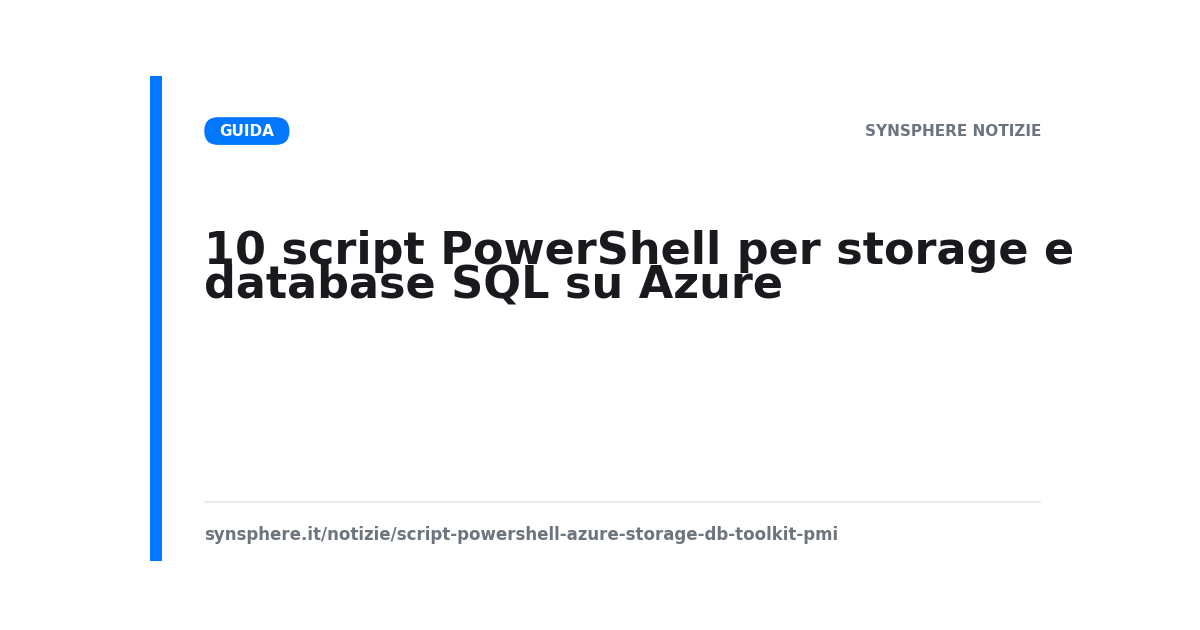 GUIDA

SYNSPHERE NOTIZIE

10 script PowerShell per storage e database SQL su Azure

synsphere.it/notizie/script-powershell-azure-storage-db-toolkit-pmi