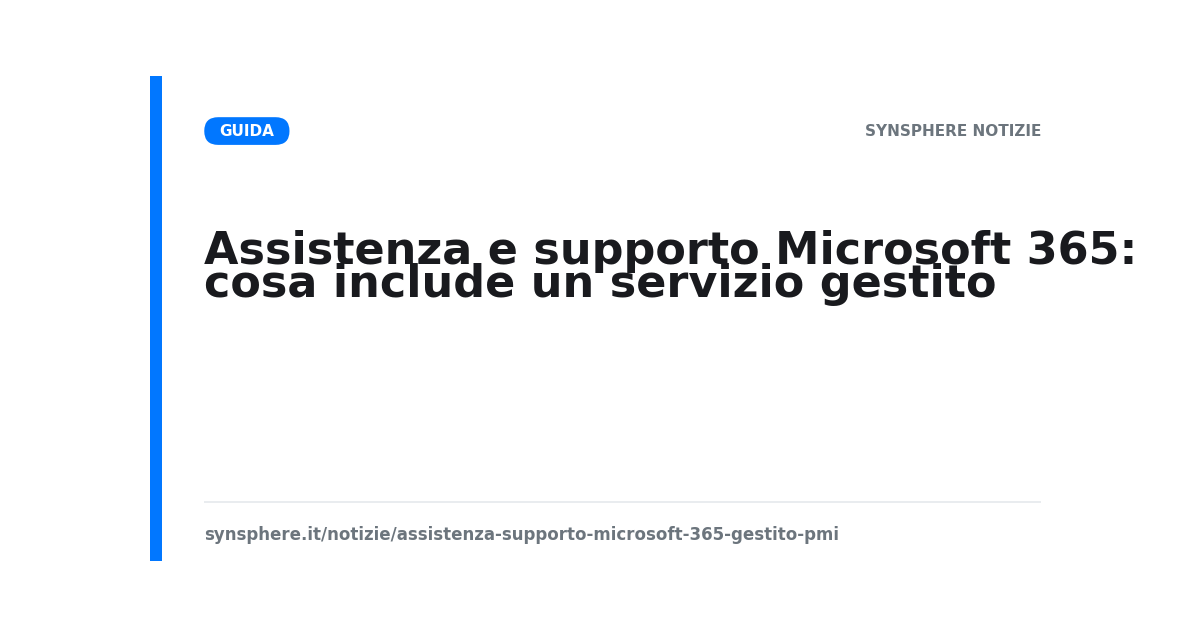 GUIDA

SYNSPHERE NOTIZIE

Assistenza e supporto Microsoft 365: cosa include un servizio gestito

synsphere.it/notizie/assistenza-supporto-microsoft-365-gestito-pmi